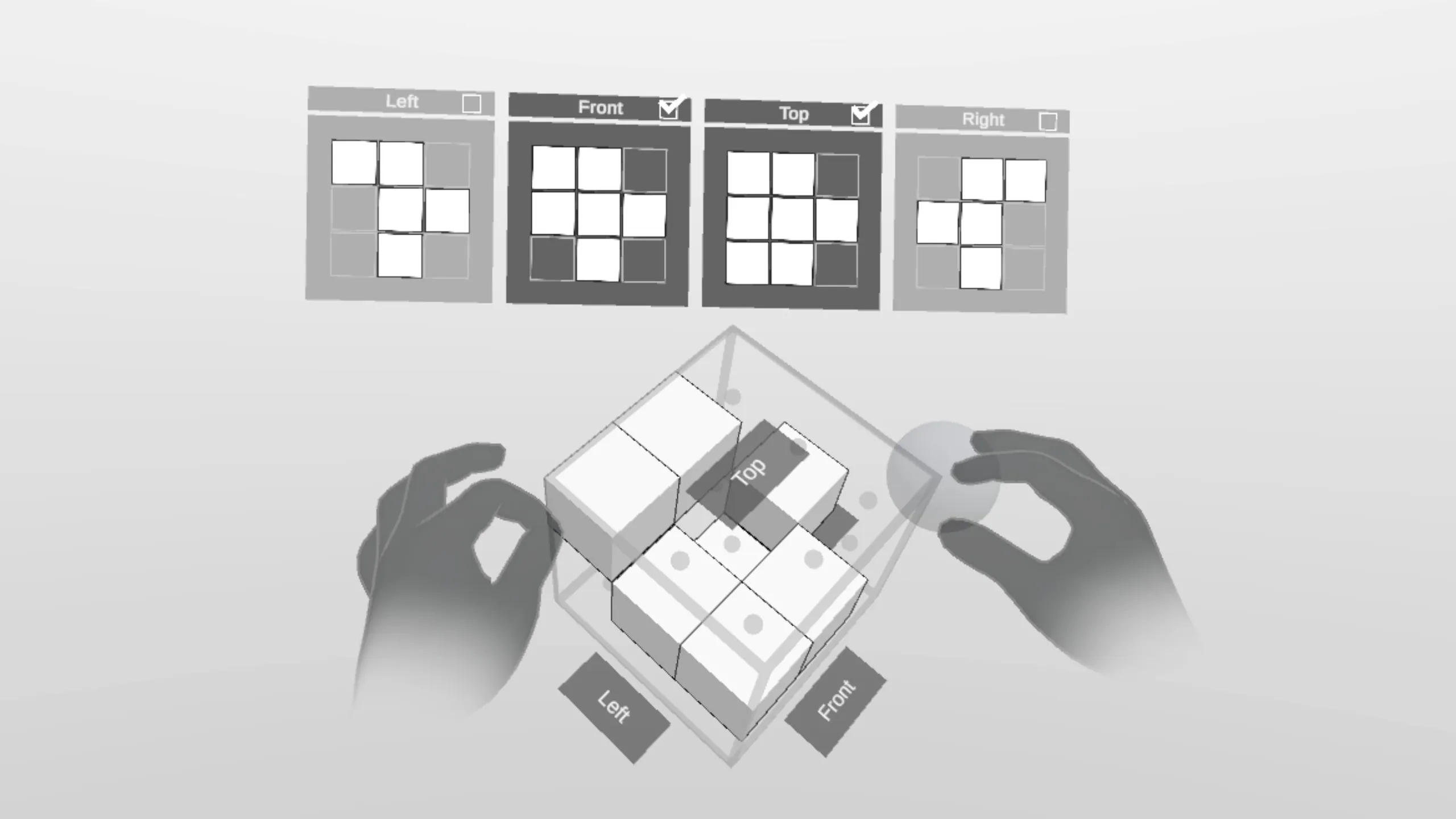 Left

Front

Top

Right

Top

Left

Front